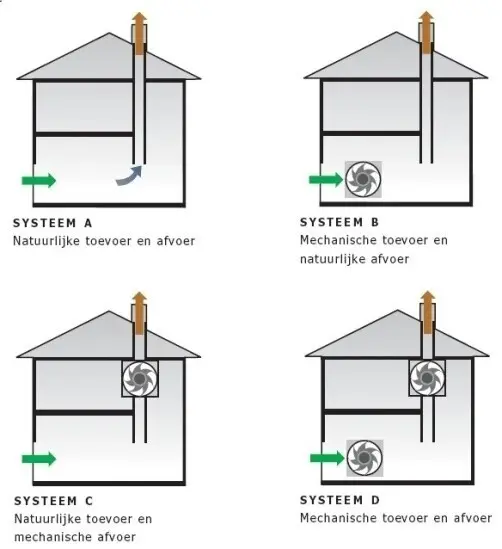 SYSTEEM A
Natuurlijke toevoer en afvoer

SYSTEEM B
Mechanische toevoer en natuurlijke afvoer

SYSTEEM C
Natuurlijke toevoer en mechanische afvoer

SYSTEEM D
Mechanische toevoer en afvoer