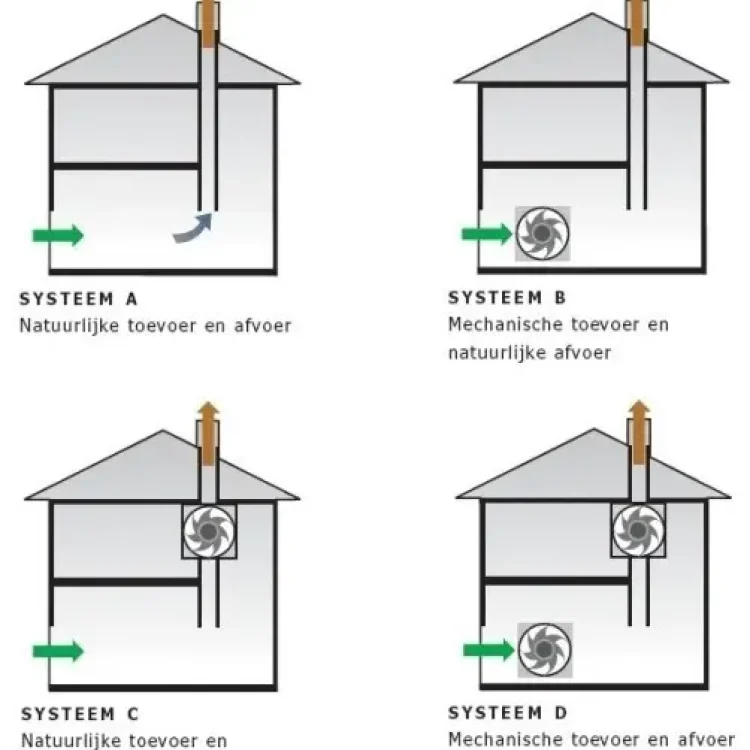 SYSTEEM A
Natuurlijke toevoer en afvoer

SYSTEEM B
Mechanische toevoer en natuurlijke afvoer

SYSTEEM C
Natuurlijke toevoer en

SYSTEEM D
Mechanische toevoer en afvoer